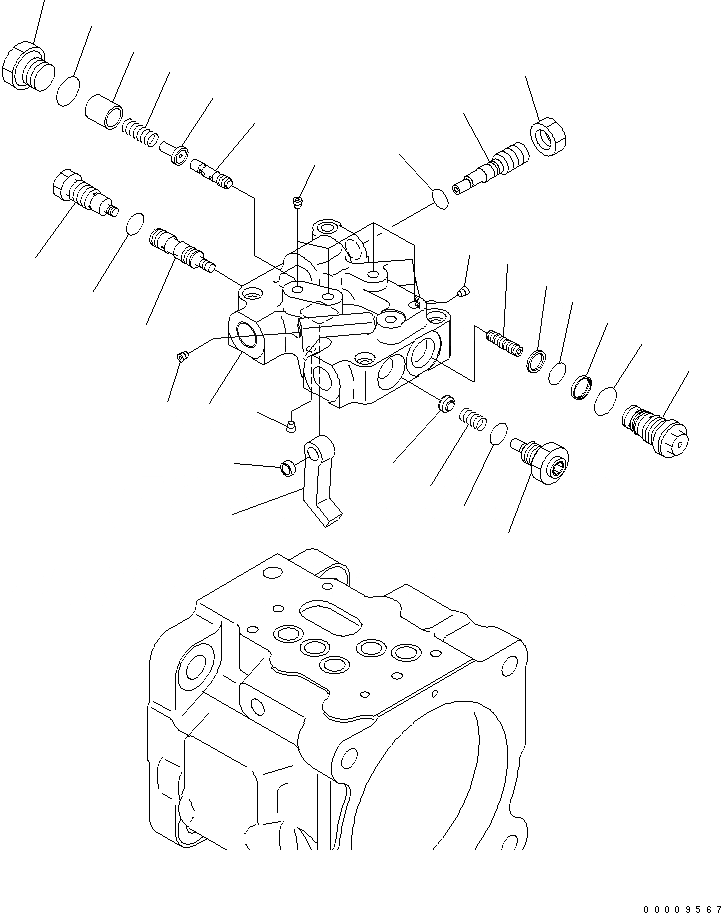 00009567