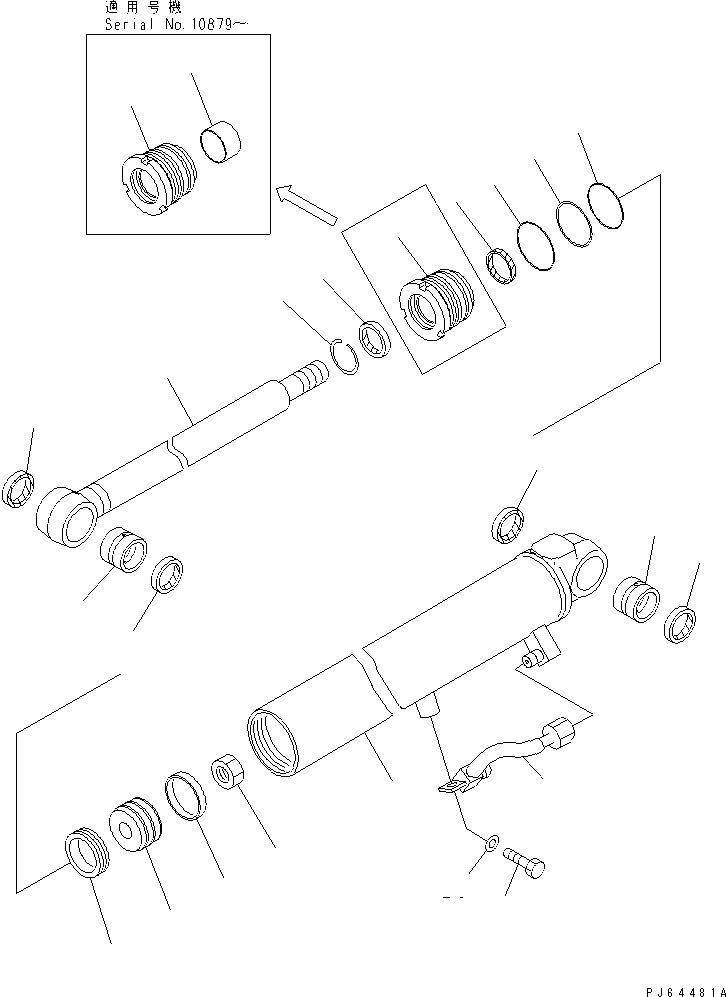 適用号機
Serial No.10879~

PJ64481A