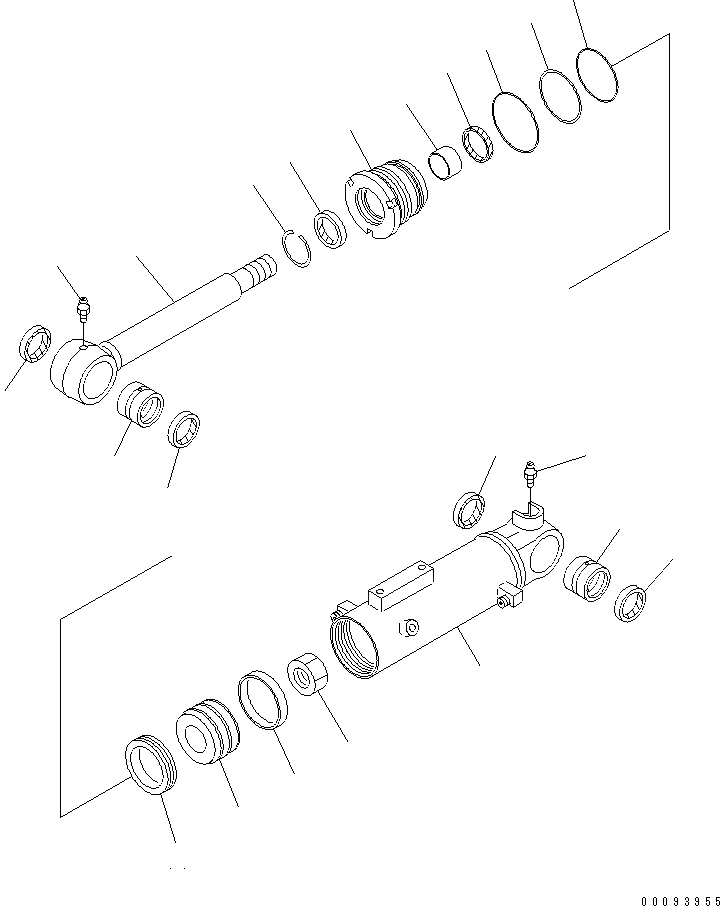 00093955