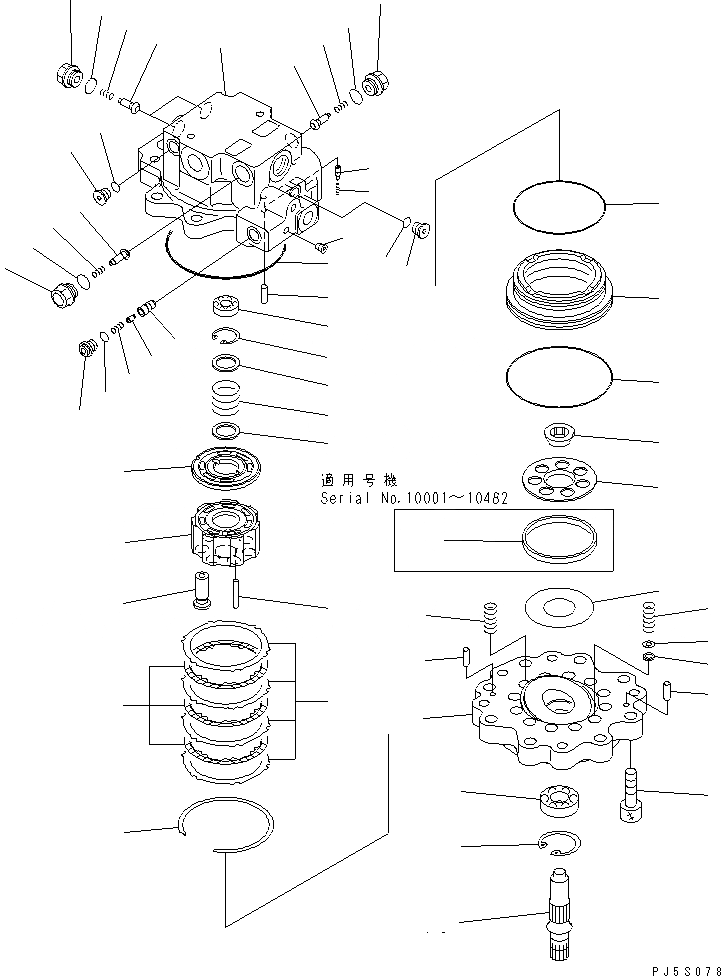 適用号機
Serial No.10001～10462

PJ5S078