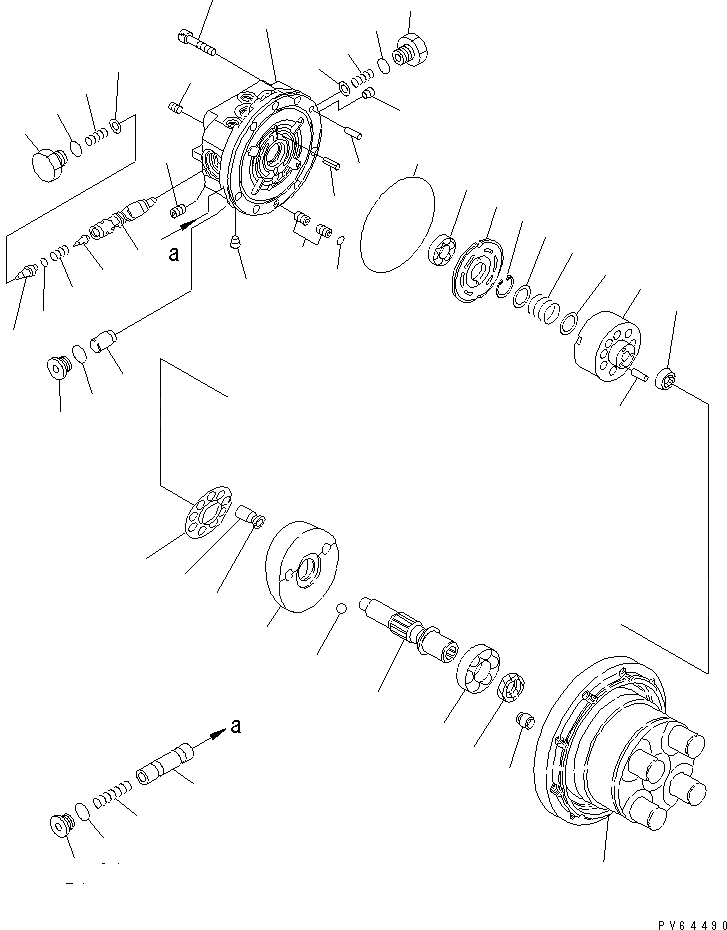 a

a

PV64490