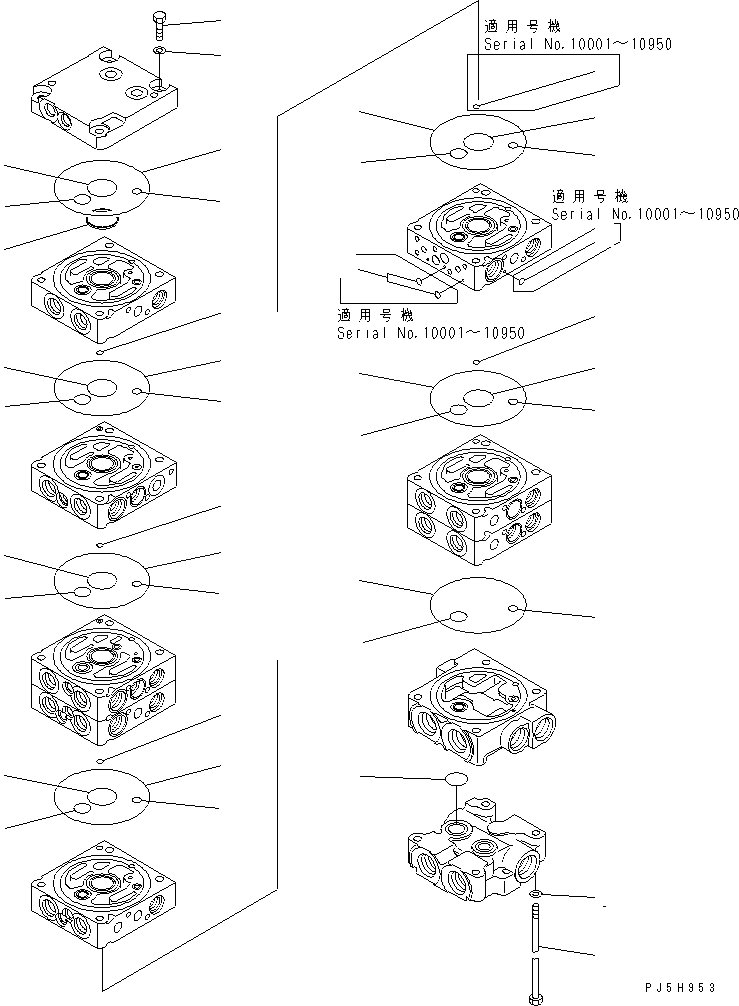 適用号機
Serial No.10001～10950

適用号機
Serial No.10001～10950

適用号機
Serial No.10001～10950

PJ5H953