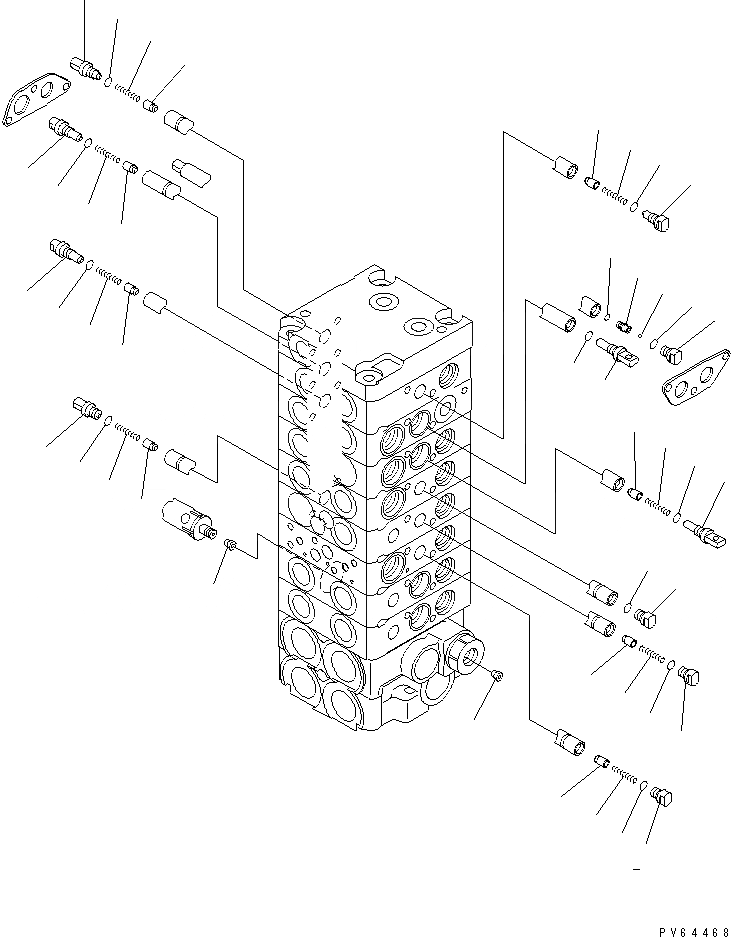 PV64468