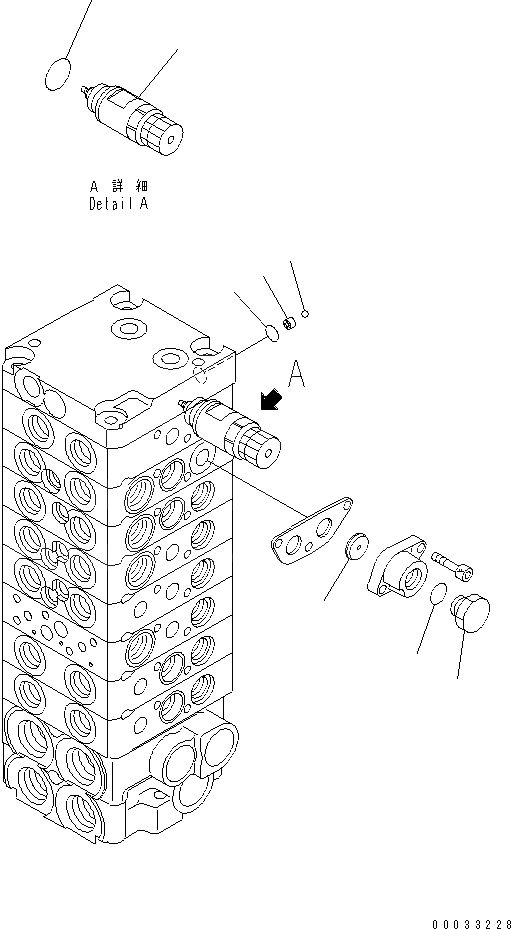 A 詳細
Detail A

A

00033228