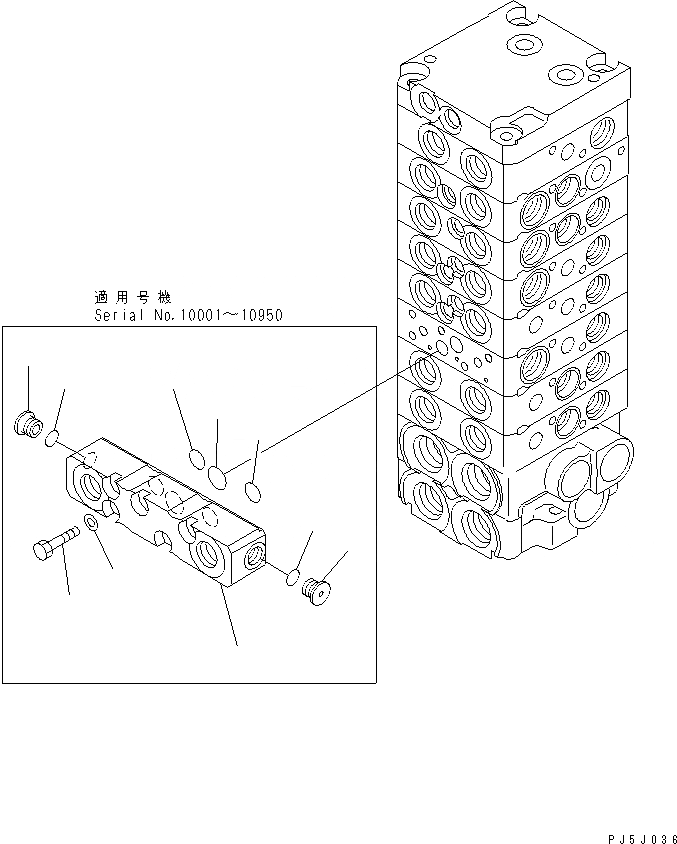 適用号機
Serial No.10001~10950

PJ5J036