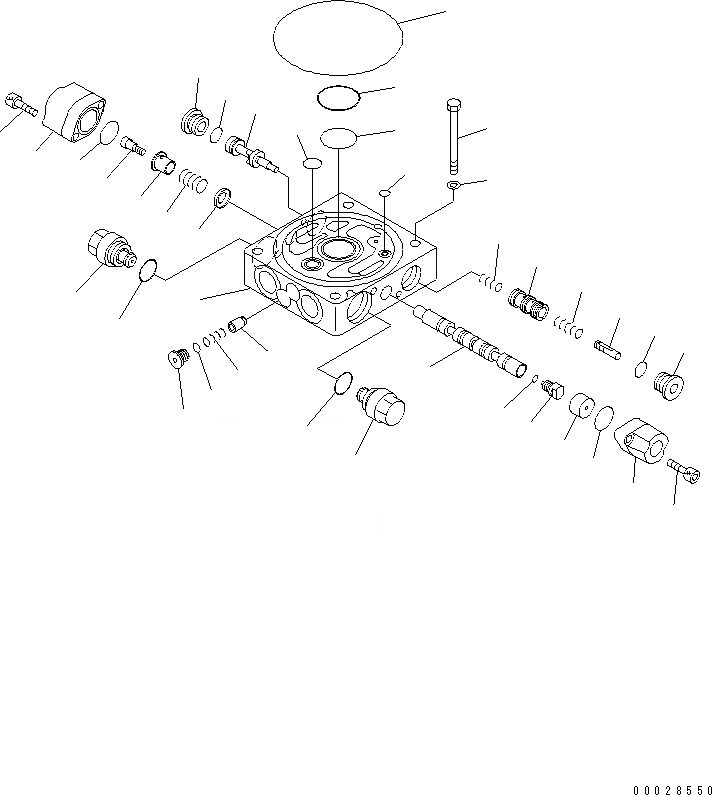 00028550