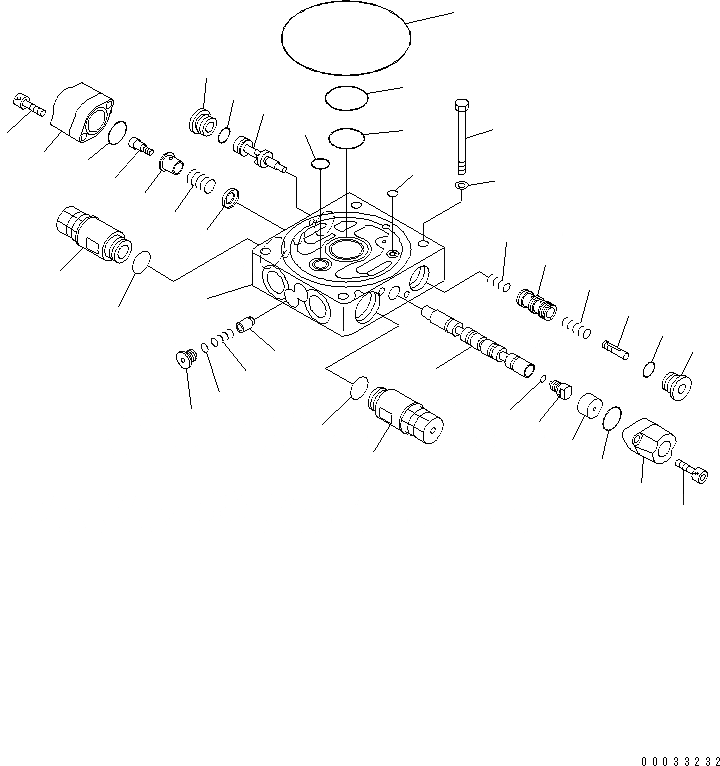 00033232