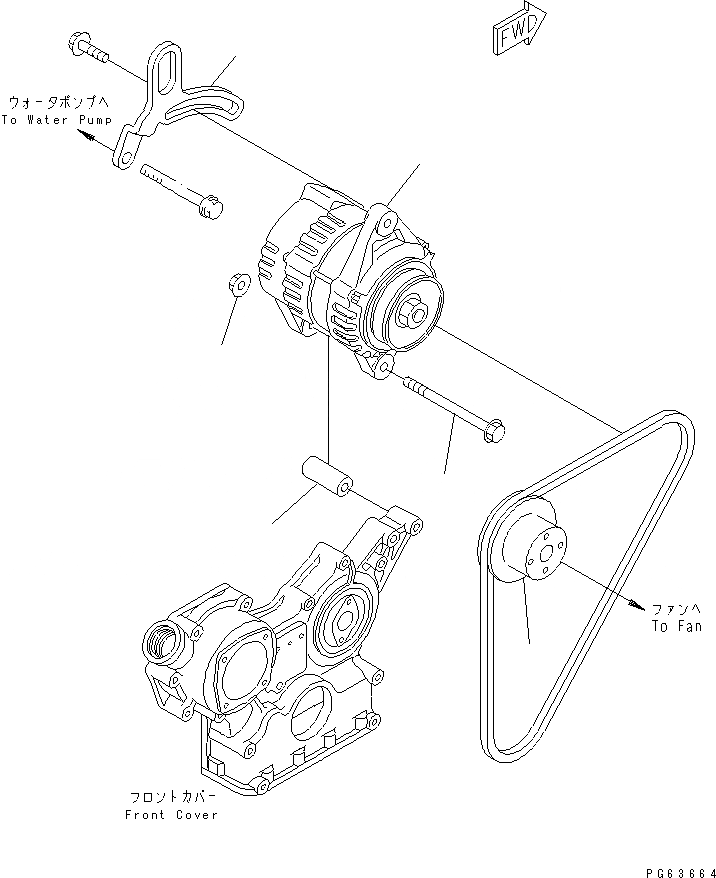 FWD

ウォータポンプへ
To Water Pump

ファンへ
To Fan

フロントカバー
Front Cover

PG63664