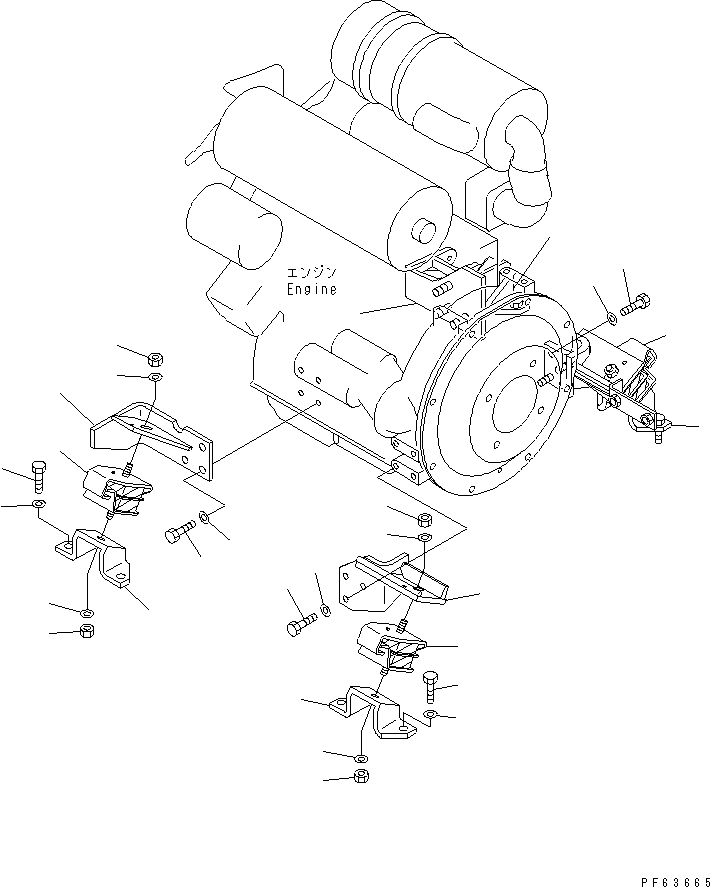 エンジン
Engine

PF63665