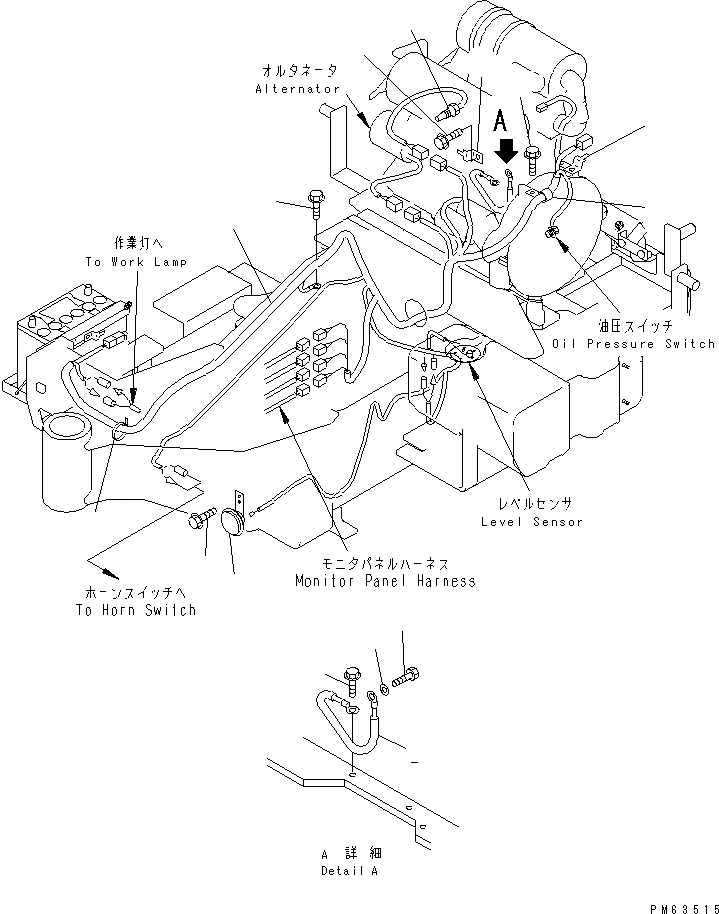 オルタネータ
Alternator

A

作業灯へ
To Work Lamp

油圧スイッチ
Oil Pressure Switch

レベルセンサ
Level Sensor

モニタパネルハーネス
Monitor Panel Harness

ホーンスイッチへ
To Horn Switch

A 詳細
Detail A

PM63515