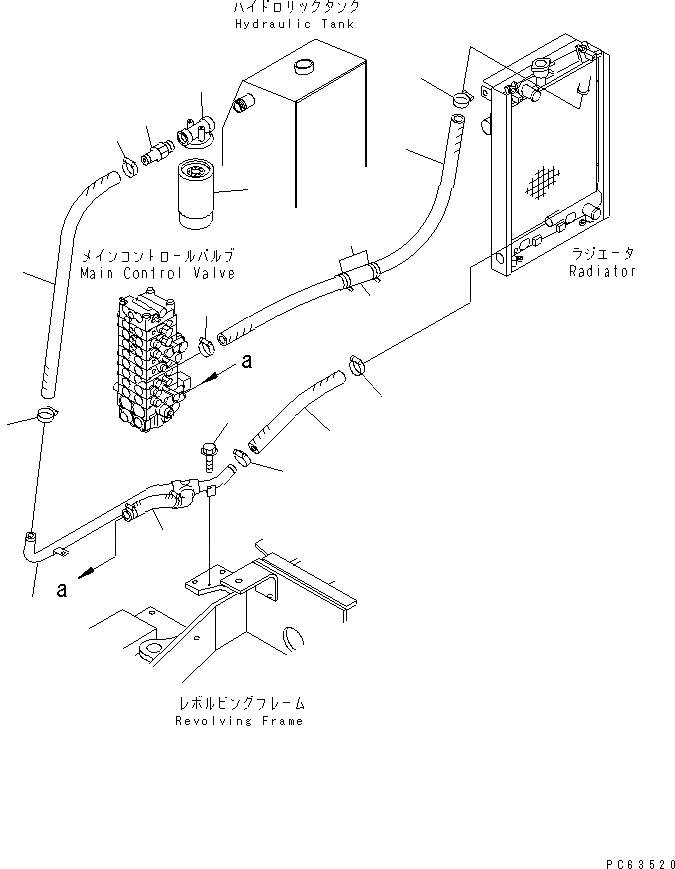 ハイドロリックタンク
Hydraulic Tank

メインコントロールバルブ
Main Control Valve

ラジエータ
Radiator

a

a

レボルビングフレーム
Revolving Frame

PC63520