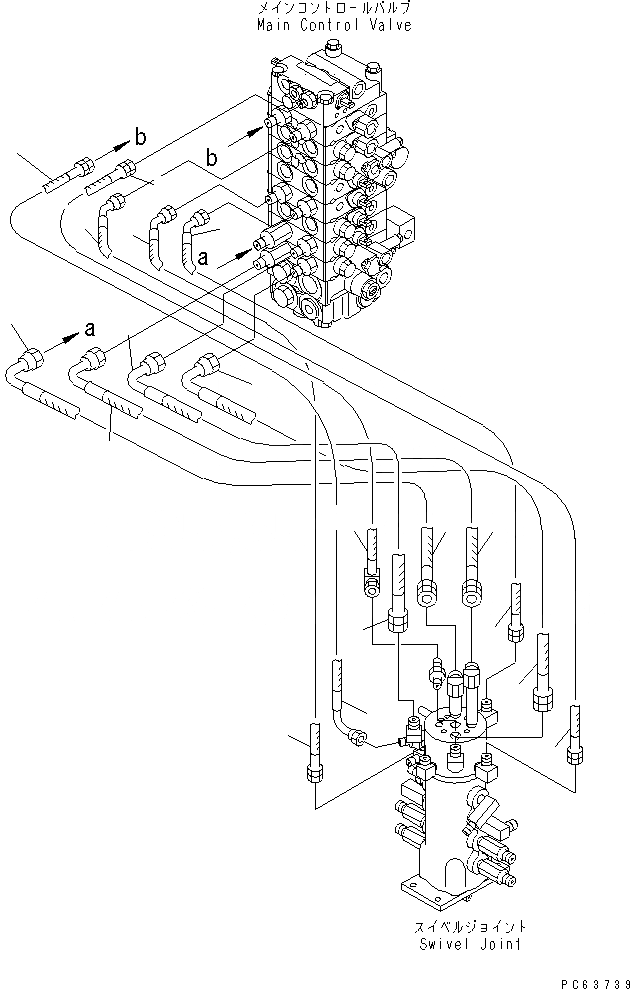 メインコントロールバルブ
Main Control Valve

b
b
a
a

スイベルジョイント
Swivel Joint

PC63739