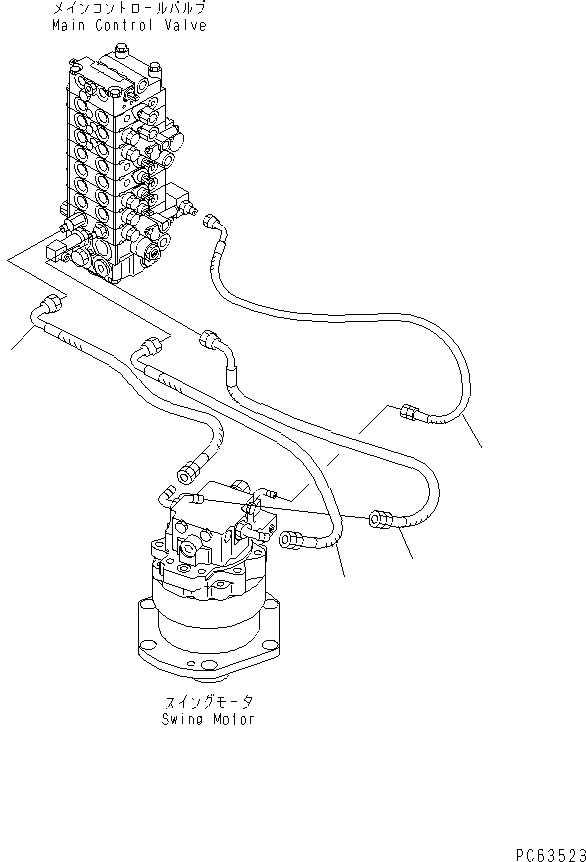 メインコントロールバルブ
Main Control Valve

スイングモータ
Swing Motor

PC63523