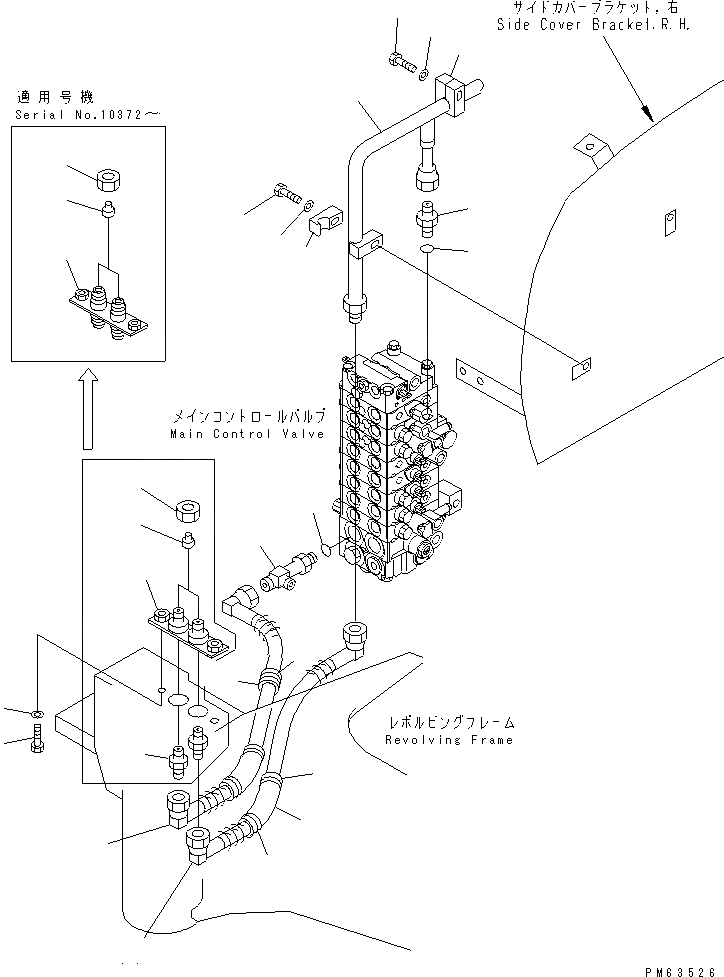 サイドカバーブラケット，右
Side Cover Bracket.R.H.

適用号機
Serial No.10372～

メインコントロールバルブ
Main Control Valve

レボルビングフレーム
Revolving Frame

PM63526