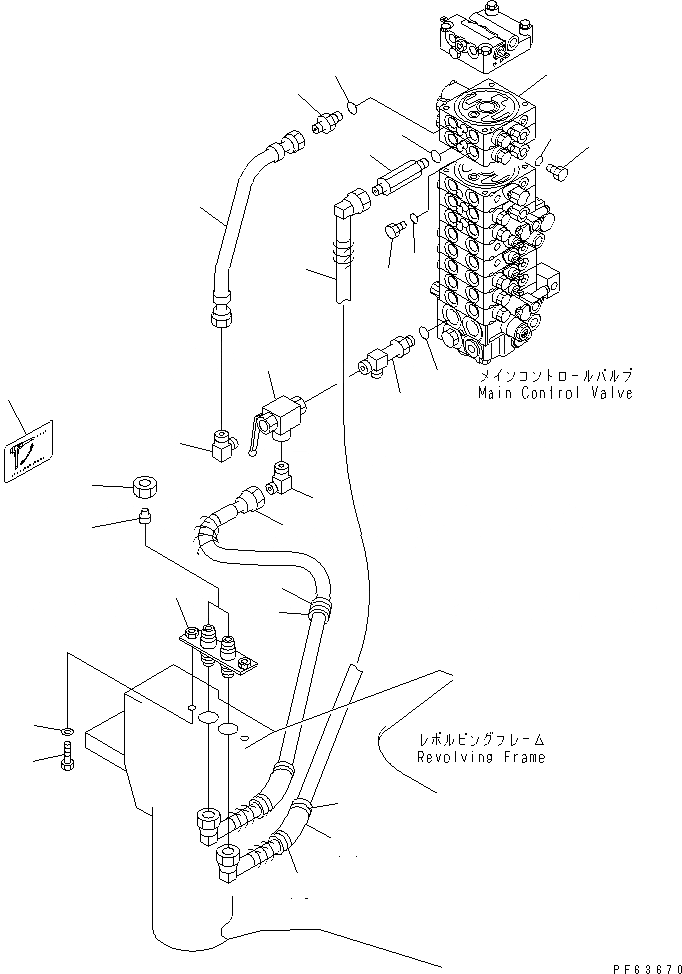 メインコントロールバルブ
Main Control Valve

レボルビングフレーム
Revolving Frame

PF63670