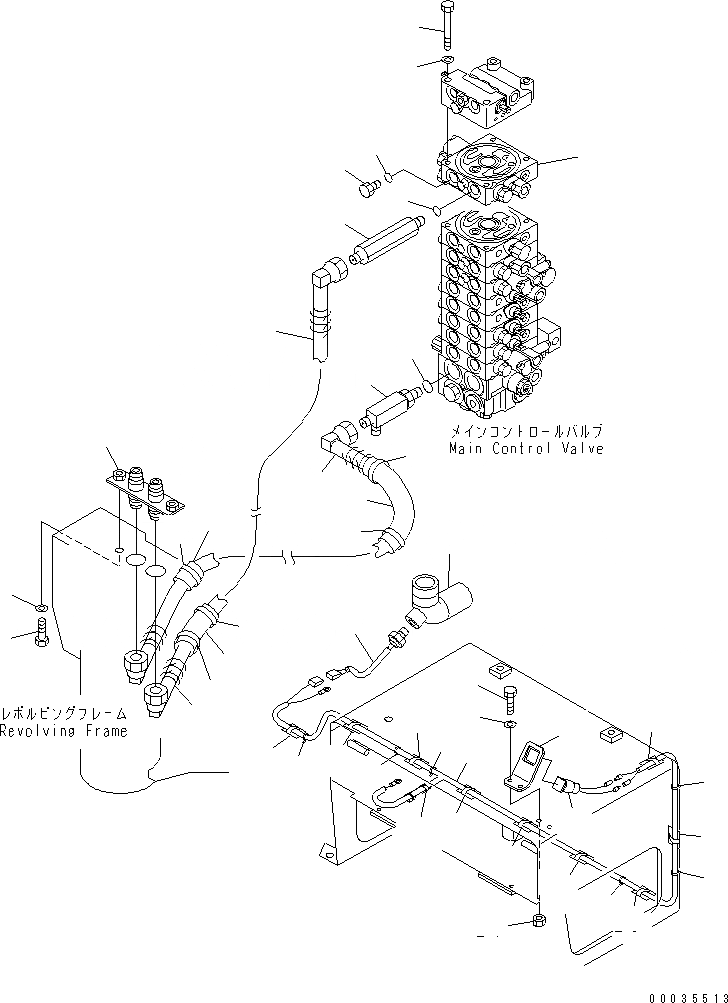 メインコントロールバルブ
Main Control Valve

レボルビングフレーム
Revolving Frame

00035513