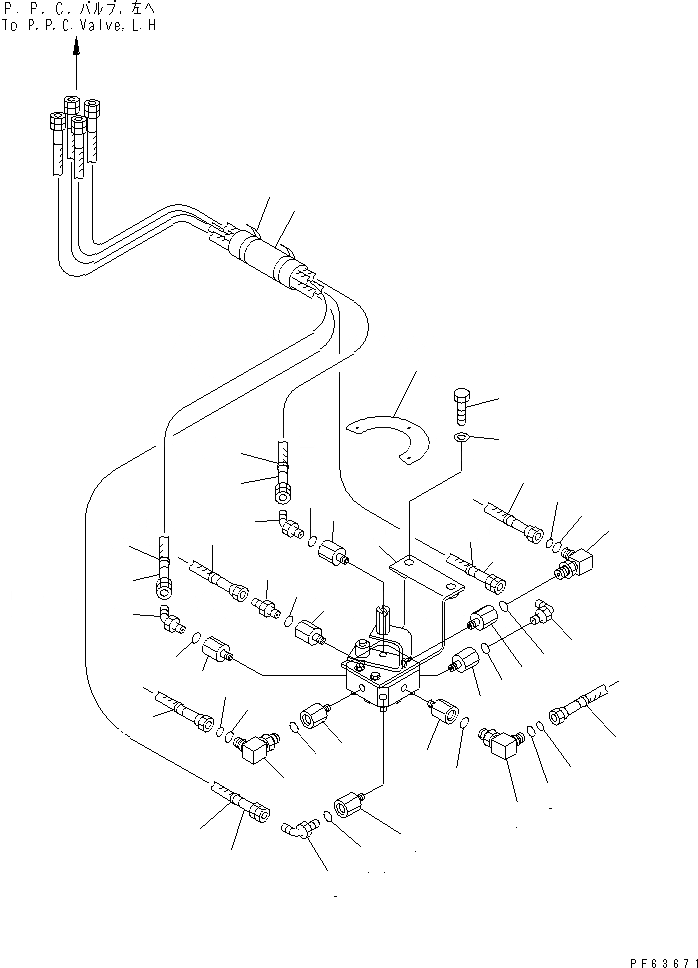 P. P. C. バルブ, 左へ
To P. P. C. Valve, L. H

PF63671