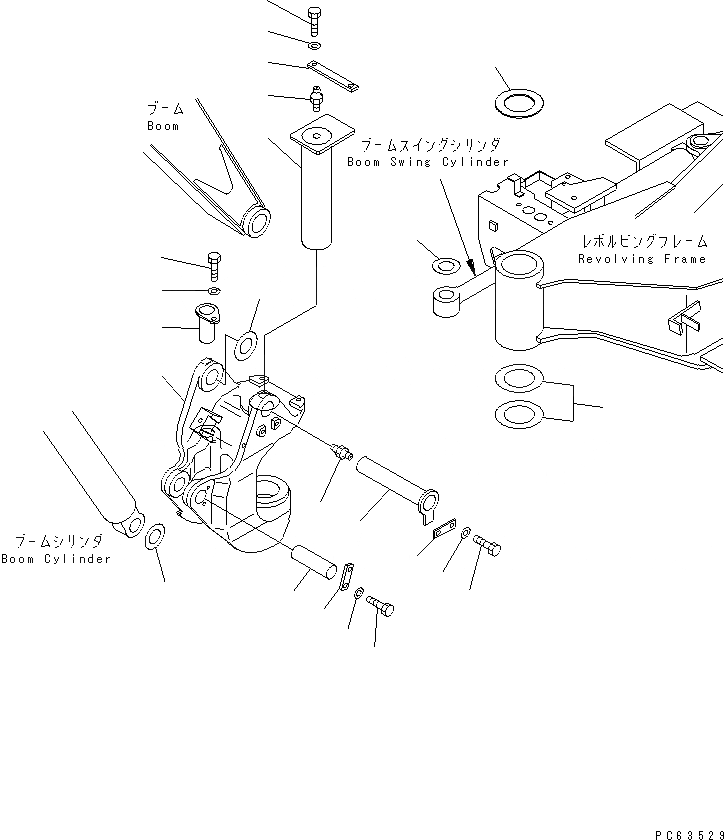 ブーム
Boom

ブームスイングシリンダ
Boom Swing Cylinder

レボルビングフレーム
Revolving Frame

ブームシリンダ
Boom Cylinder

PC63529