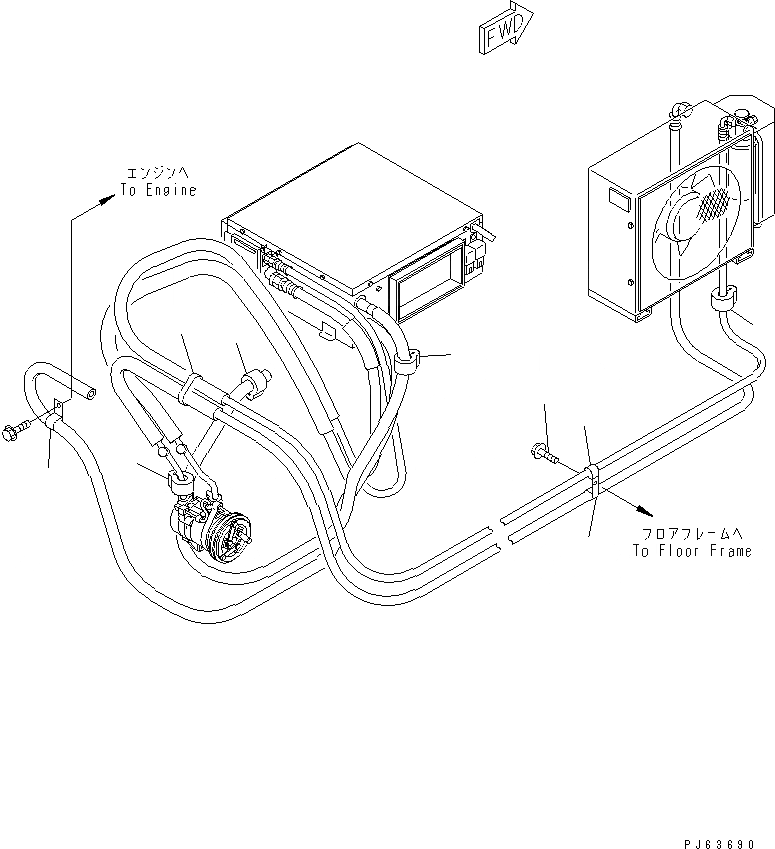 FWD

エンジンへ
To Engine

フロアフレームへ
To Floor Frame

PJ63690