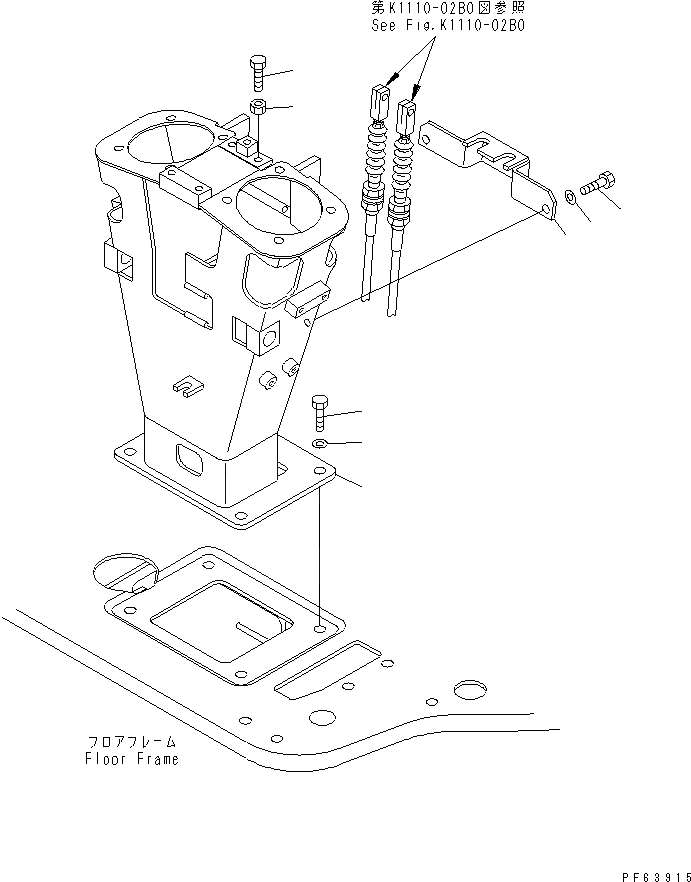 第K1110-02B0図参照
See Fig.K1110-02B0

フロアフレーム
Floor Frame

PF63915