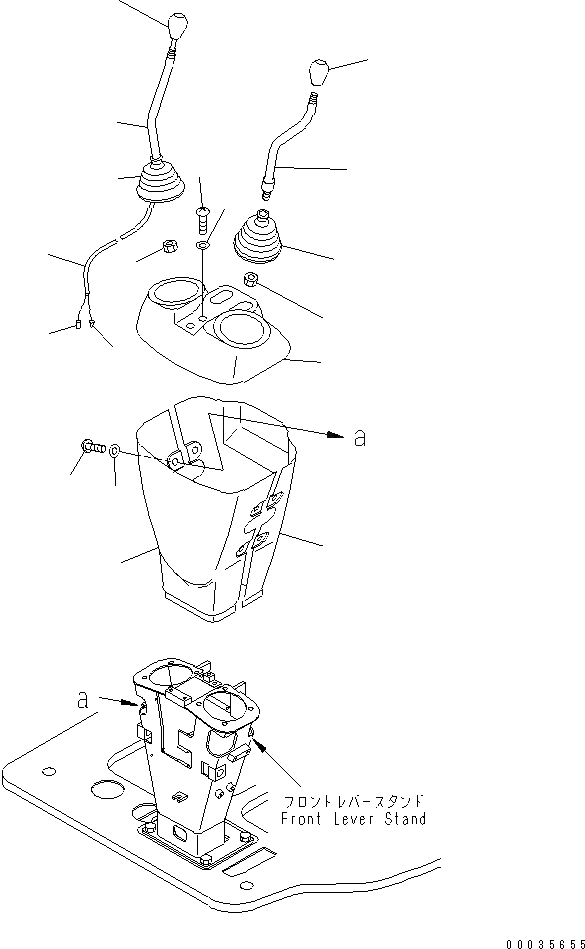 a

a

フロントレバースタンド
Front Lever Stand

00035655