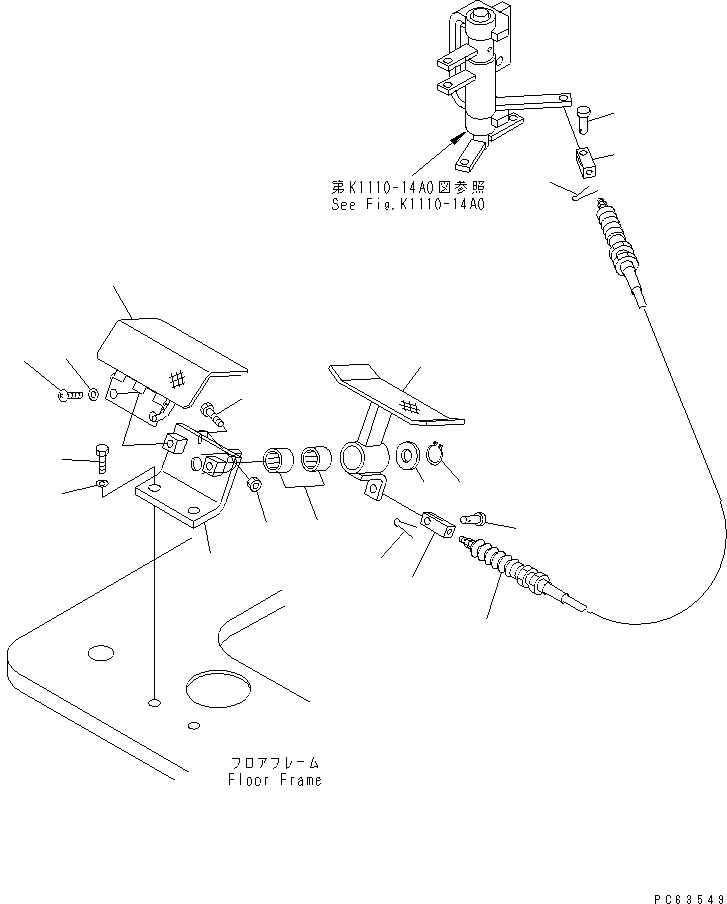 第K1110-14A0図参照
See Fig.K1110-14A0

フロアフレーム
Floor Frame

PC63549