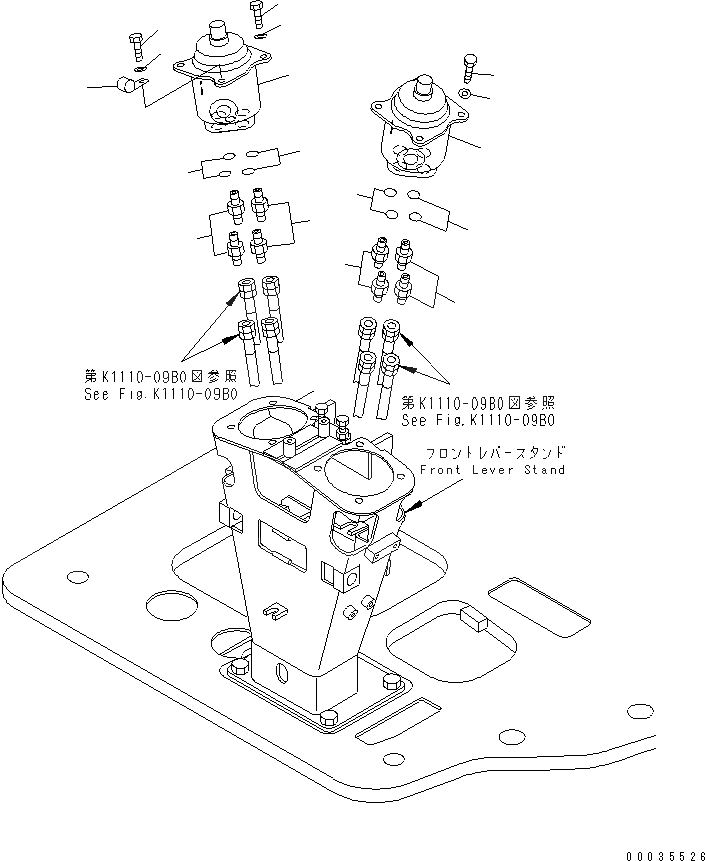 第K1110-09B0図参照
See Fig.K1110-09B0

第K1110-09B0図参照
See Fig.K1110-09B0

フロントレバースタンド
Front Lever Stand

00035526