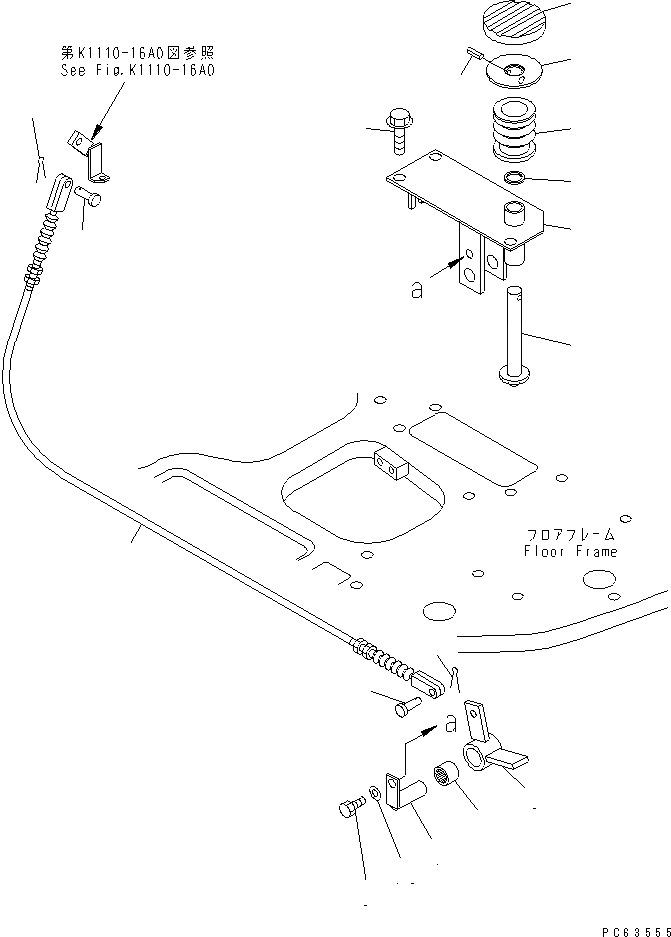 第K1110-16A0図参照
See Fig.K1110-16A0

a

フロアフレーム
Floor Frame

a

PC63555