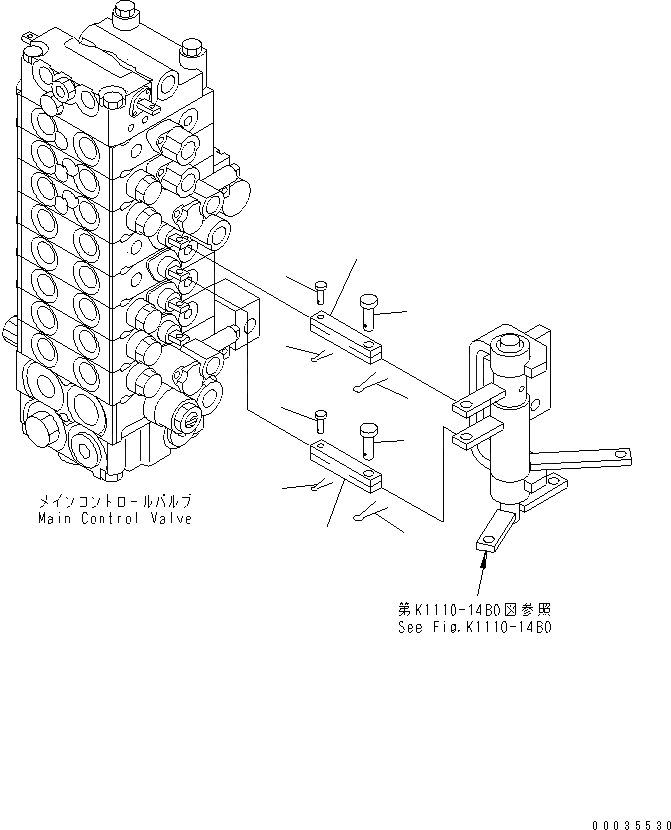 メインコントロールバルブ
Main Control Valve

第K1110-14B0図参照
See Fig.K1110-14B0

00035530