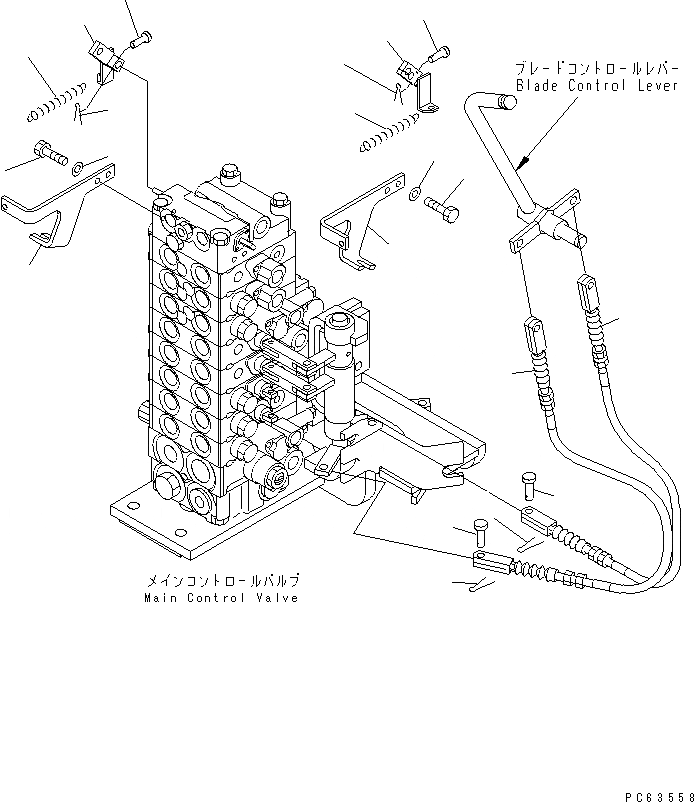 ブレードコントロールレバー
Blade Control Lever

メインコントロールバルブ
Main Control Valve

PC63558