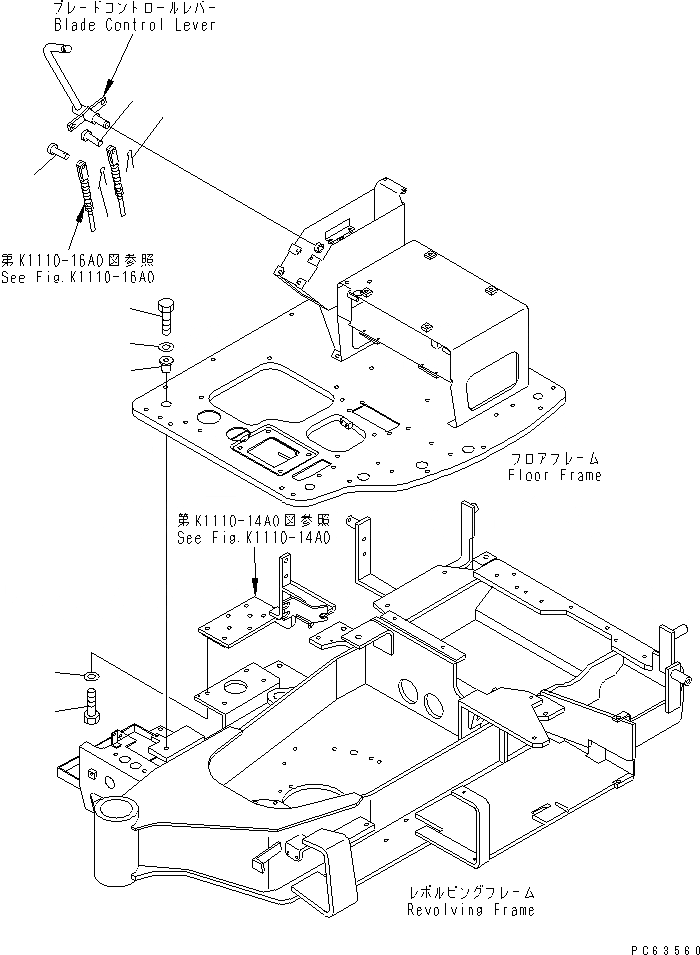 ブレードコントロールレバー
Blade Control Lever

第K1110-16A0図参照
See Fig.K1110-16A0

フロアフレーム
Floor Frame

第K1110-14A0図参照
See Fig.K1110-14A0

レボルビングフレーム
Revolving Frame

PC63560