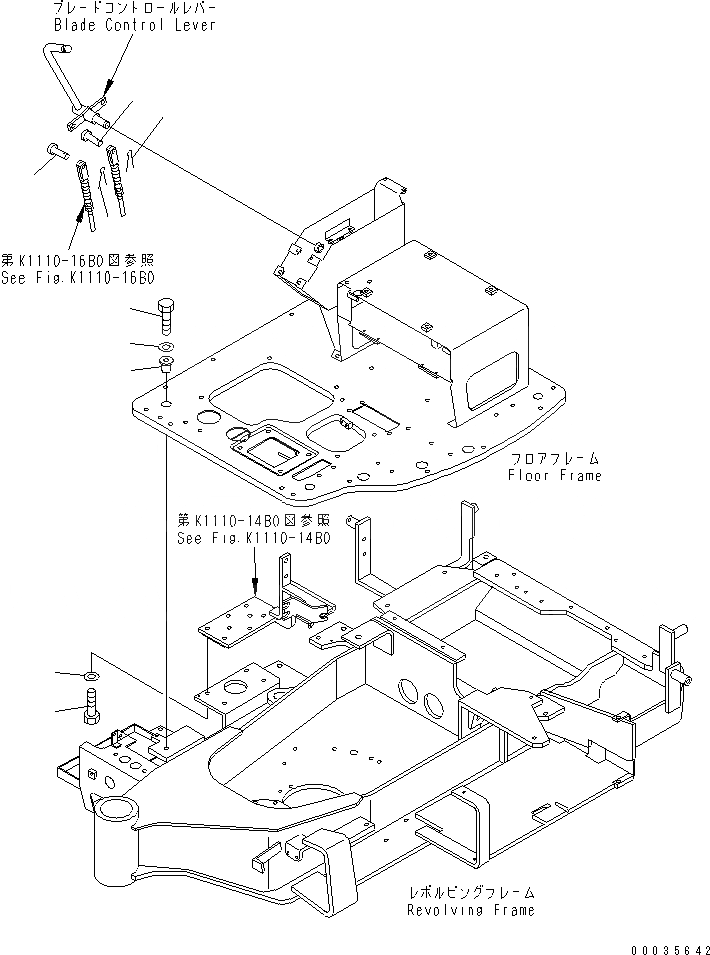 ブレードコントロールレバー
Blade Control Lever

第K1110-16B0図参照
See Fig.K1110-16B0

フロアフレーム
Floor Frame

第K1110-14B0図参照
See Fig.K1110-14B0

レボルビングフレーム
Revolving Frame

00035642