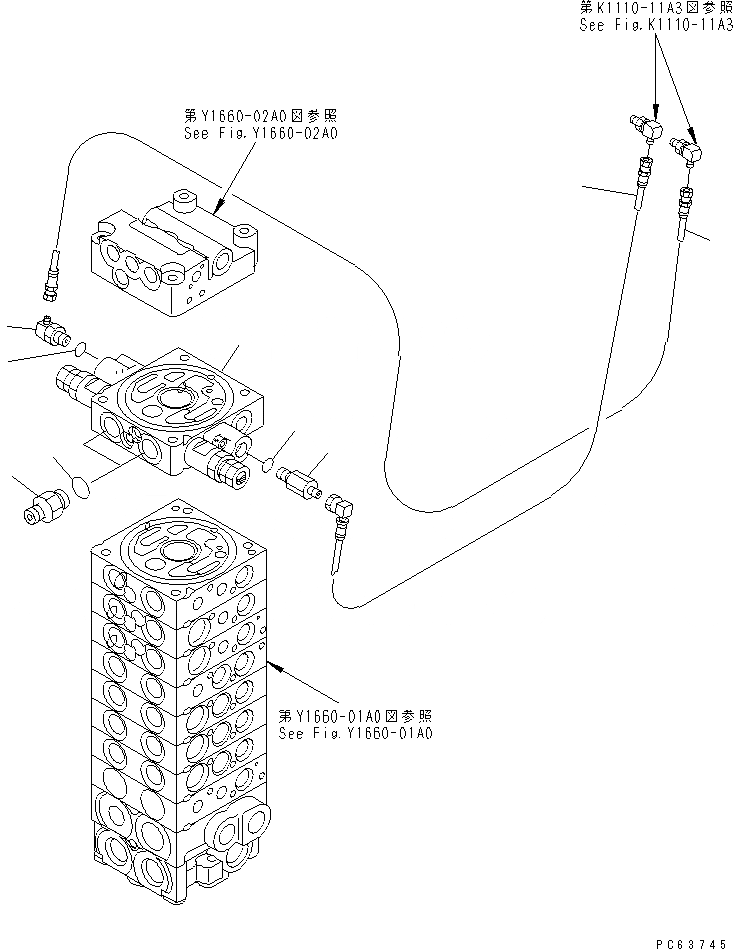 第K1110-11A3図参照
See Fig.K1110-11A3

第Y1660-02A0図参照
See Fig.Y1660-02A0

第Y1660-01A0図参照
See Fig.Y1660-01A0

PC63745