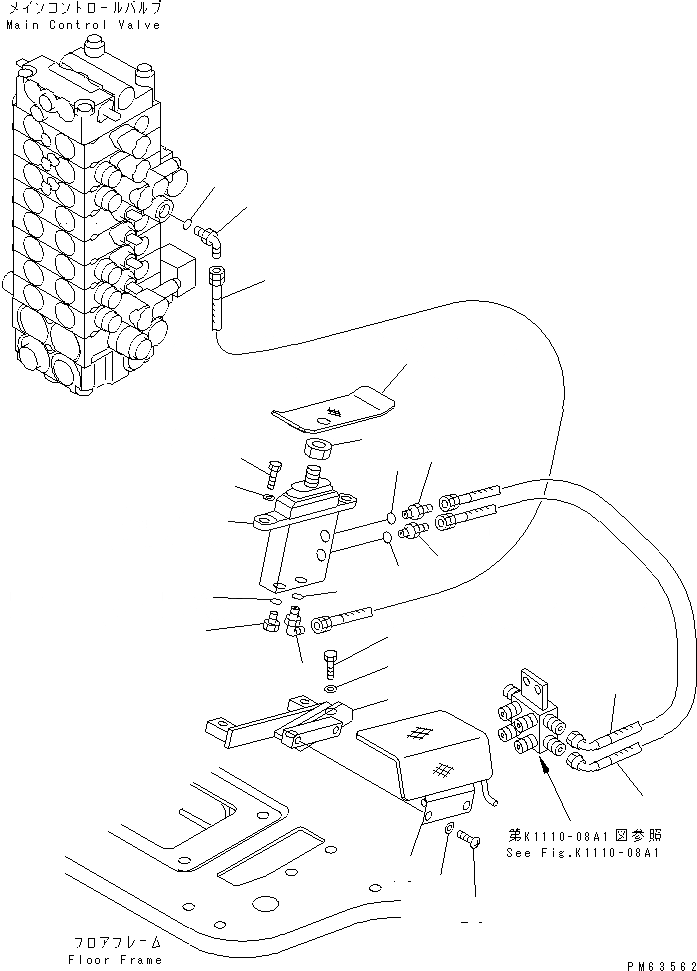 メインコントロールバルブ
Main Control Valve

第K1110-08A1図参照
See Fig.K1110-08A1

フロアフレーム
Floor Frame

PM63562