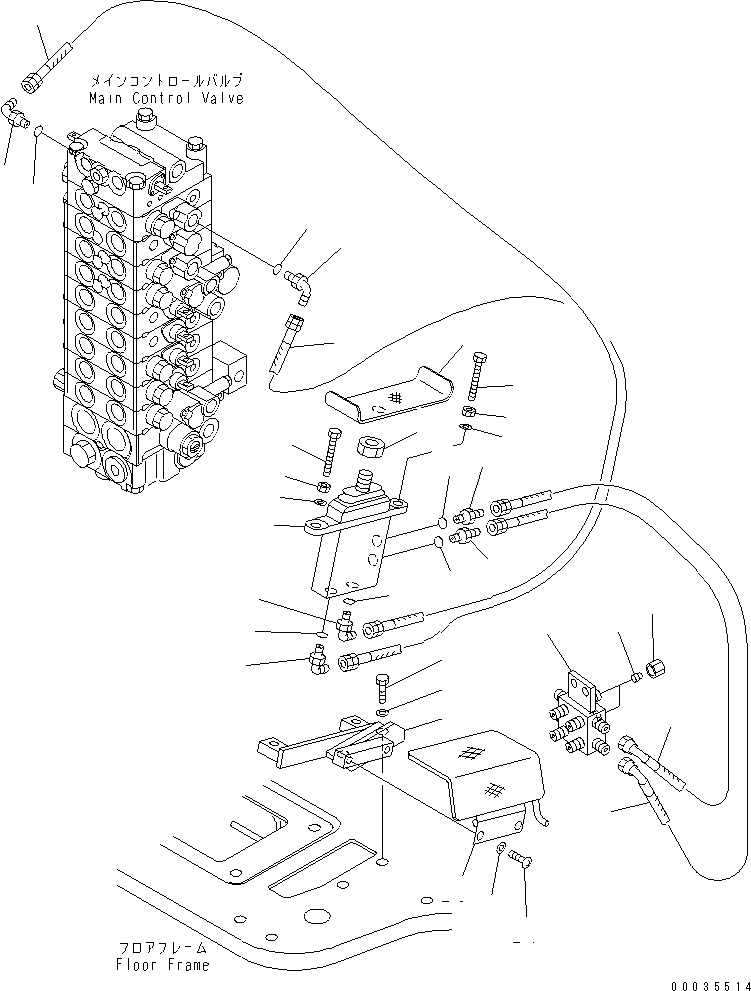 メインコントロールバルブ
Main Control Valve

フロアフレーム
Floor Frame

00035514