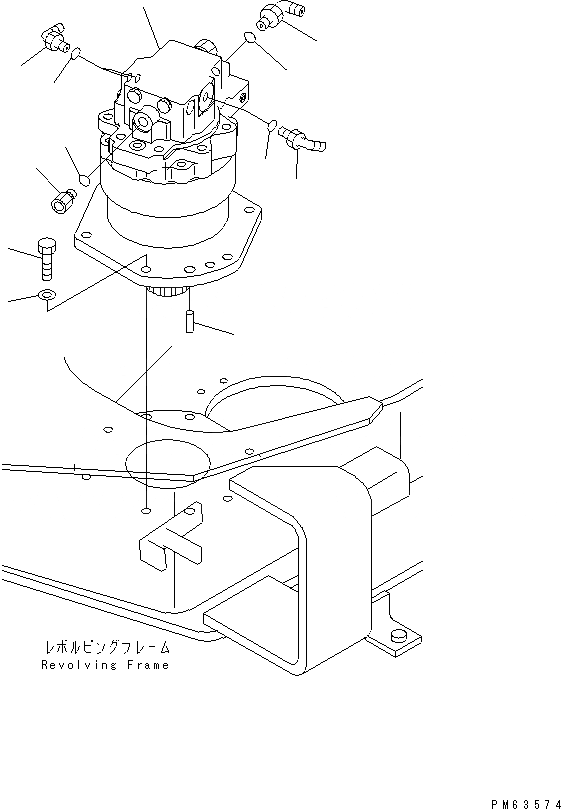 レボルビングフレーム
Revolving Frame

PM63574