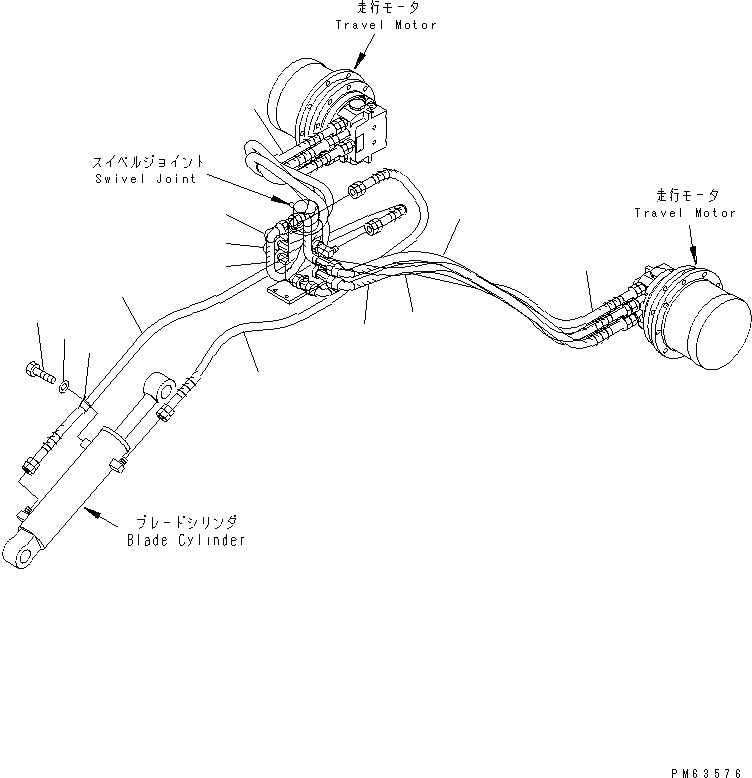 走行モータ
Travel Motor

スイベルジョイント
Swivel Joint

走行モータ
Travel Motor

ブレードシリンダ
Blade Cylinder

PM63576