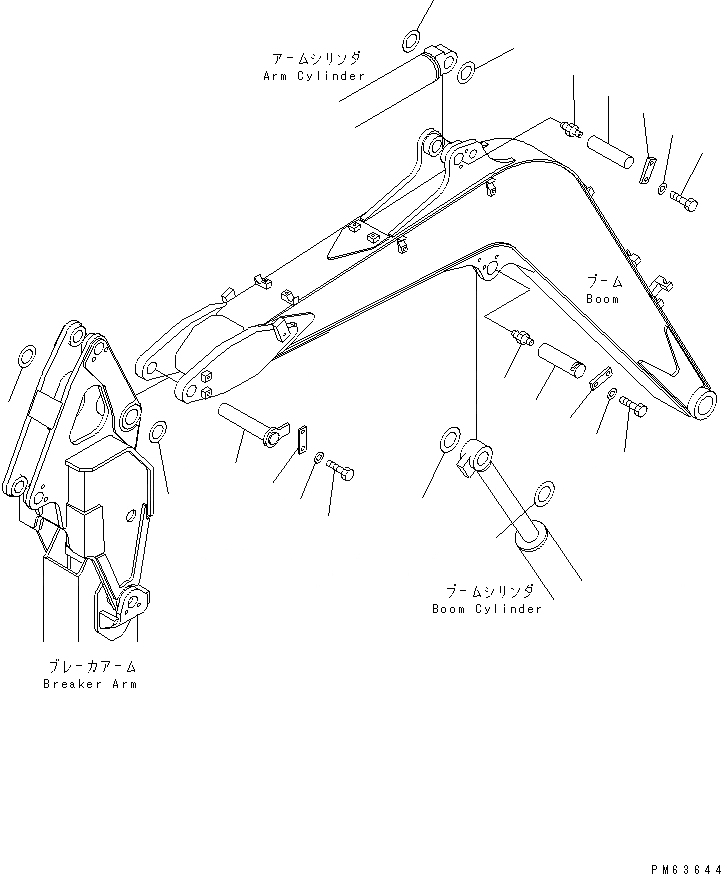 アームシリンダ
Arm Cylinder

ブーム
Boom

ブームシリンダ
Boom Cylinder

ブレーカアーム
Breaker Arm

PM63644