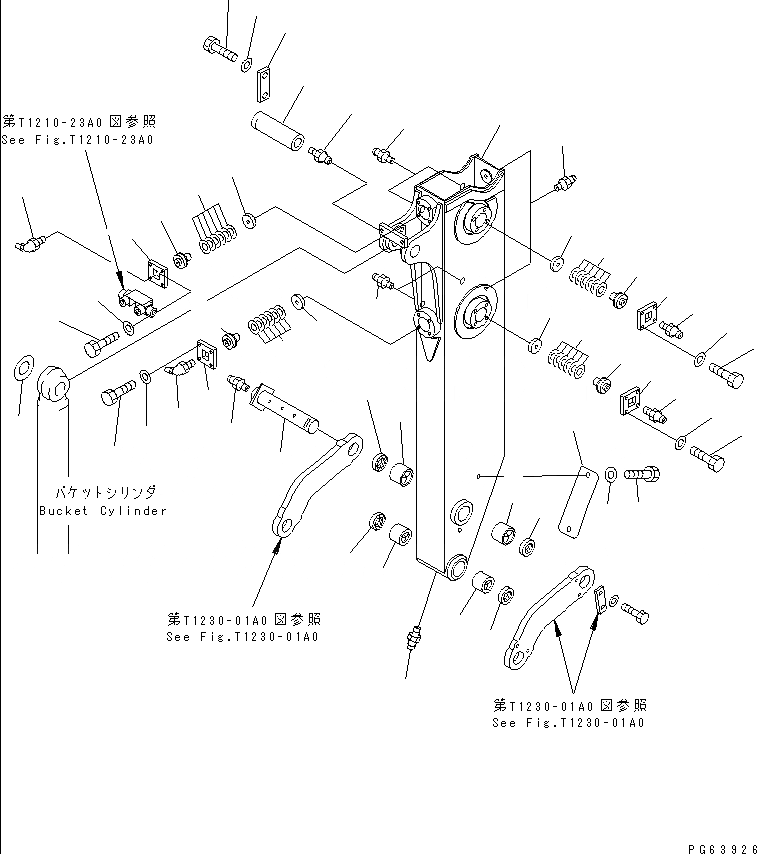 第T1210-23A0 図参照
See Fig.T1210-23A0

バケットシリンダ
Bucket Cylinder

第T1230-01A0 図参照
See Fig.T1230-01A0

第T1230-01A0 図参照
See Fig.T1230-01A0

PG63926