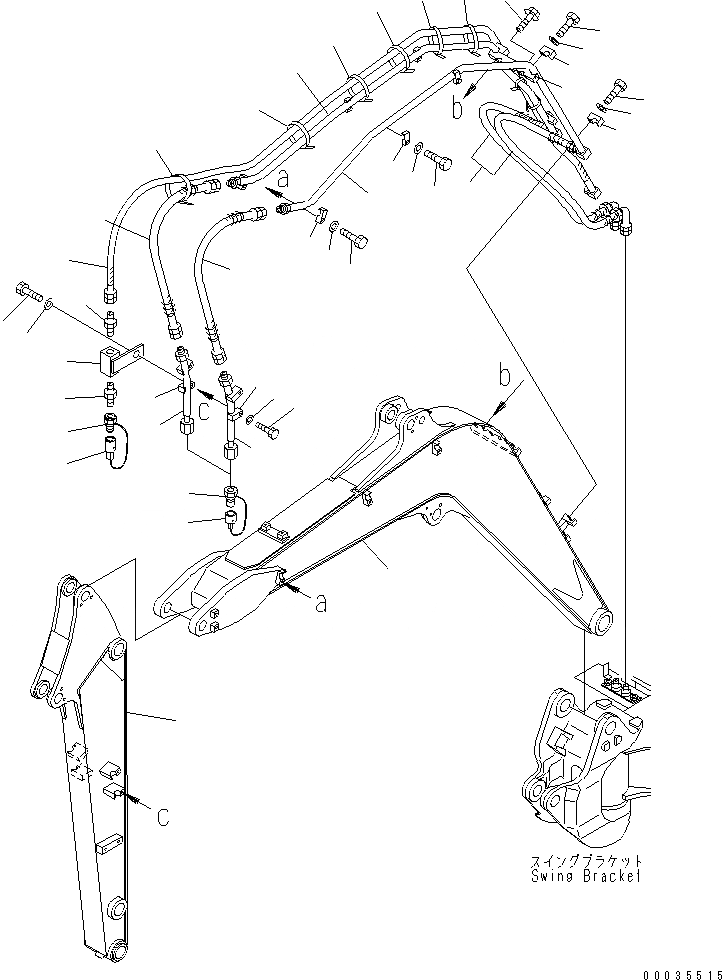 b
a
c
b
a
c
スイングブラケット
Swing Bracket
00035515