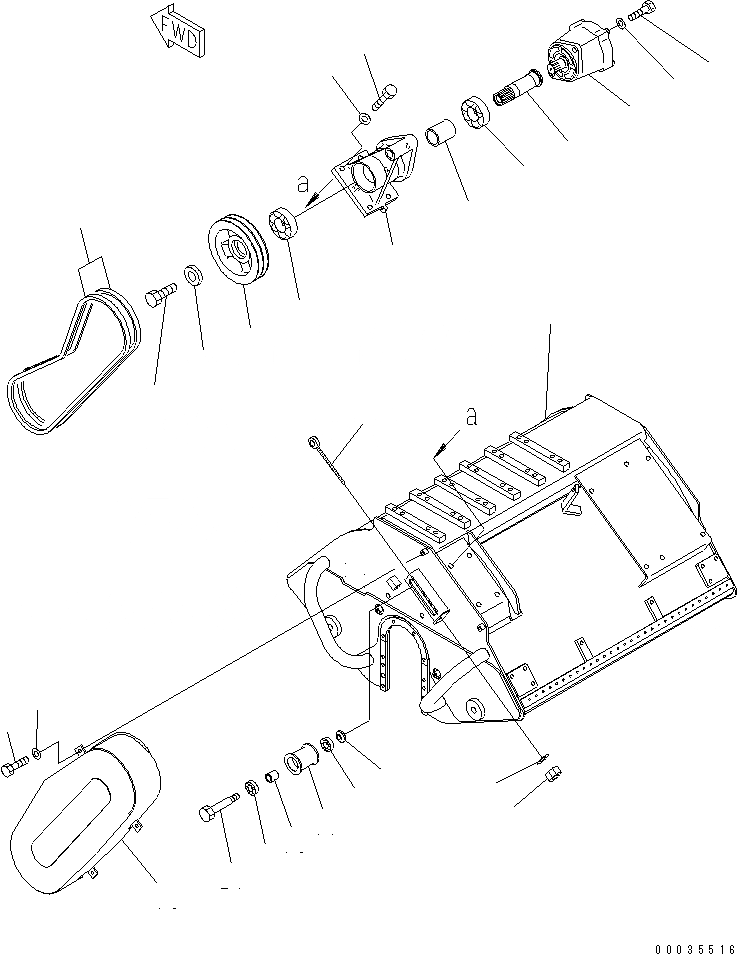 FWD

a

a

00035516