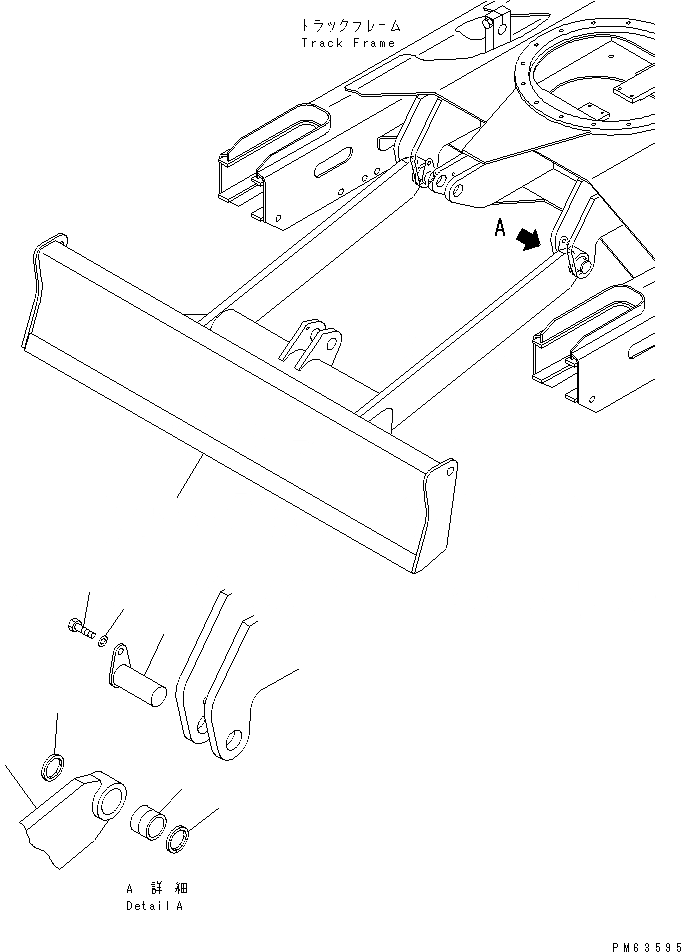 トラックフレーム
Track Frame

A

A 詳細
Detail A

PM63595