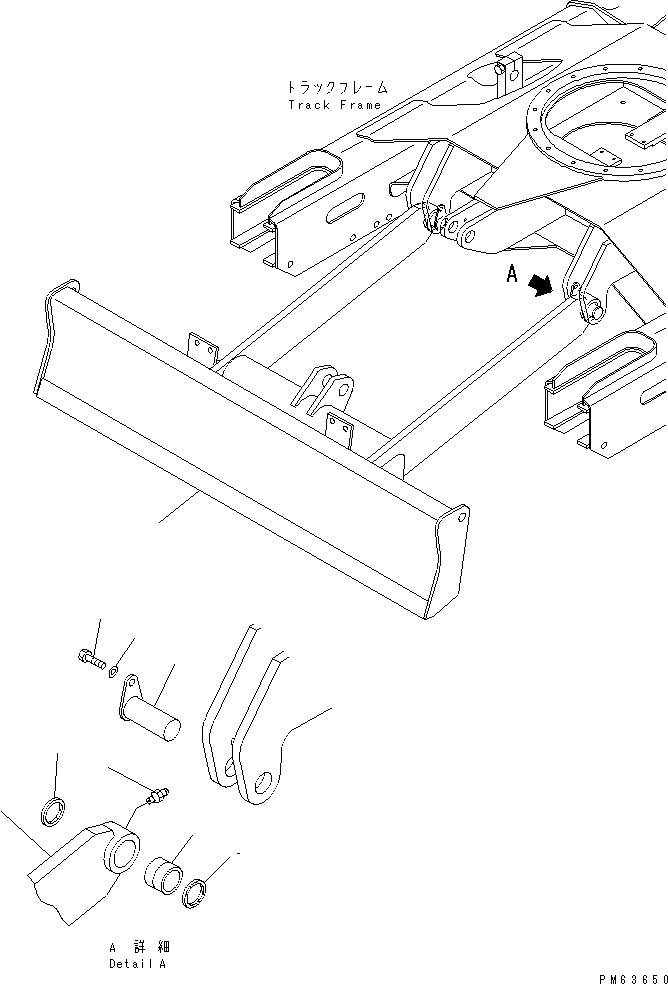 トラックフレーム
Track Frame

A

A 詳細
Detail A

PM63650