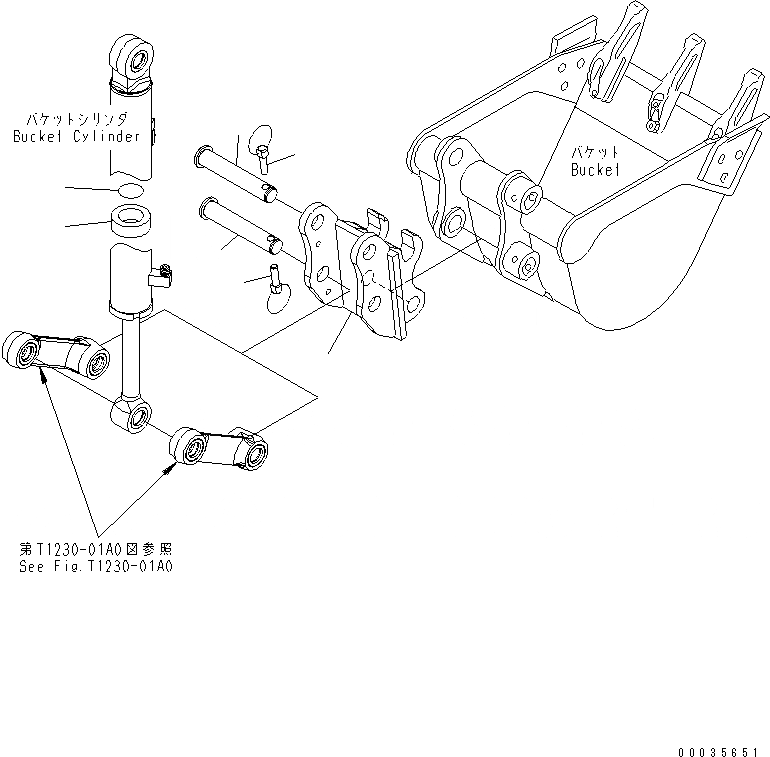 バケットシリンダ
Bucket Cylinder

バケット
Bucket

第T1230-01A0図参照
See Fig.T1230-01A0

00035651