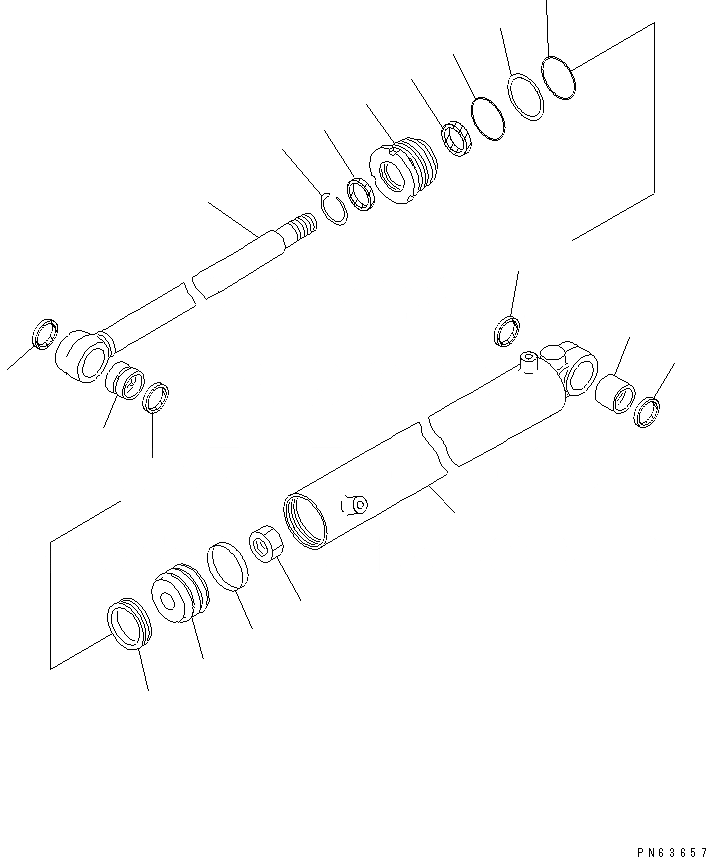 PN63657