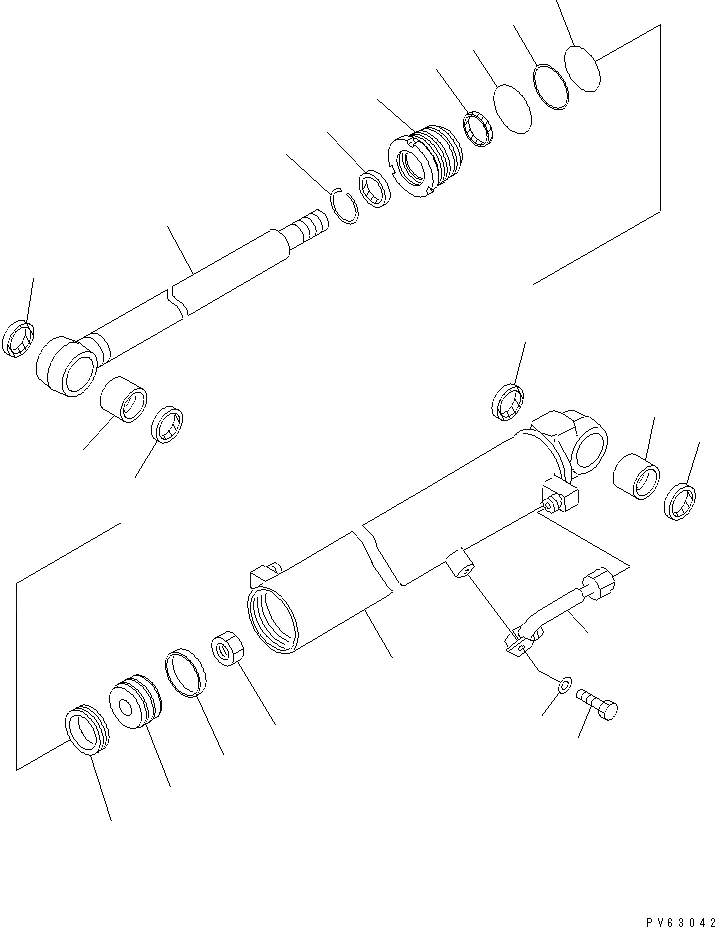 PV63042