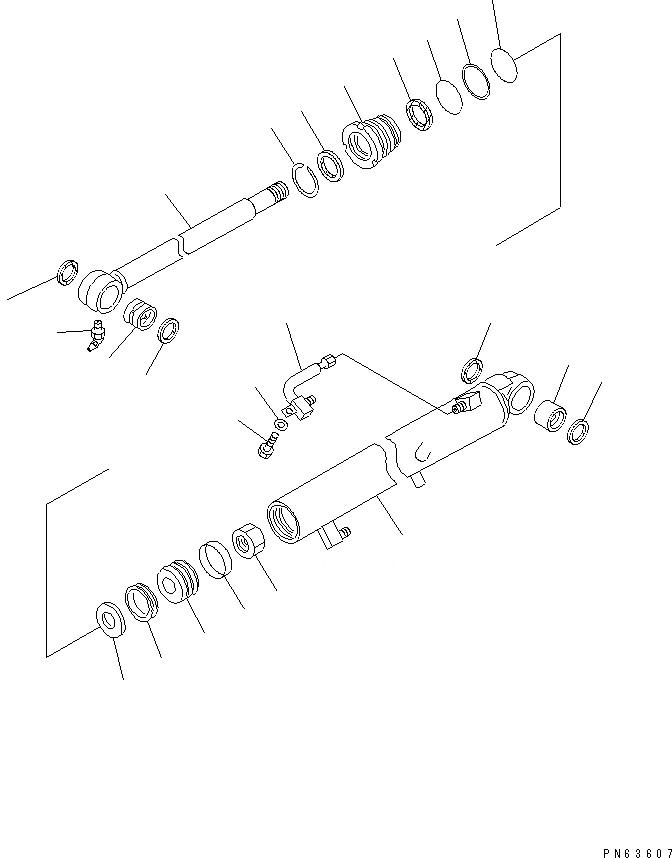 PN63607