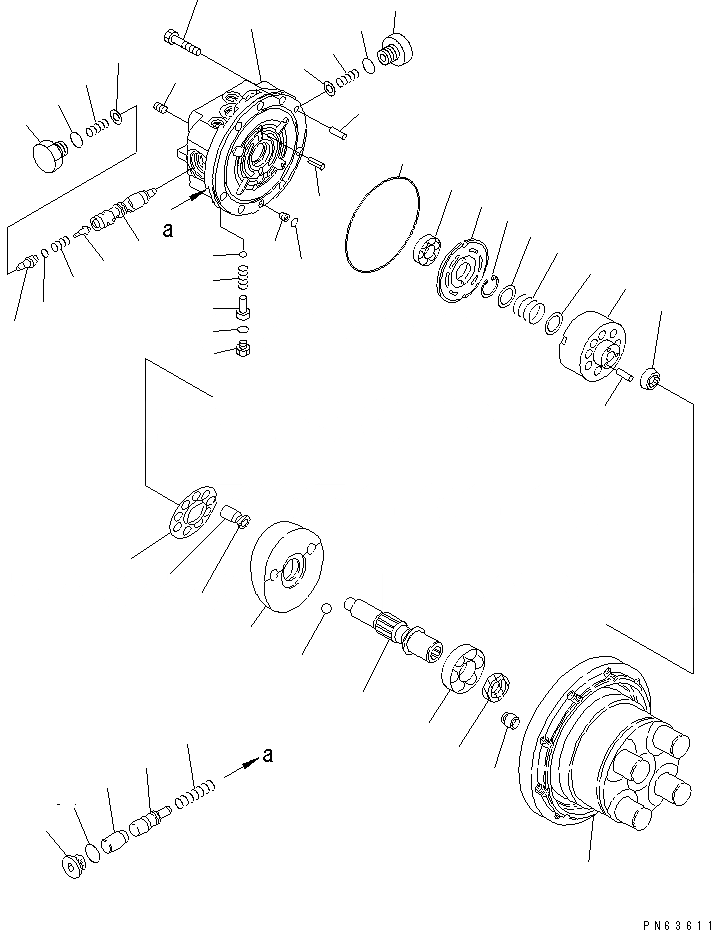 a

a

PN63611