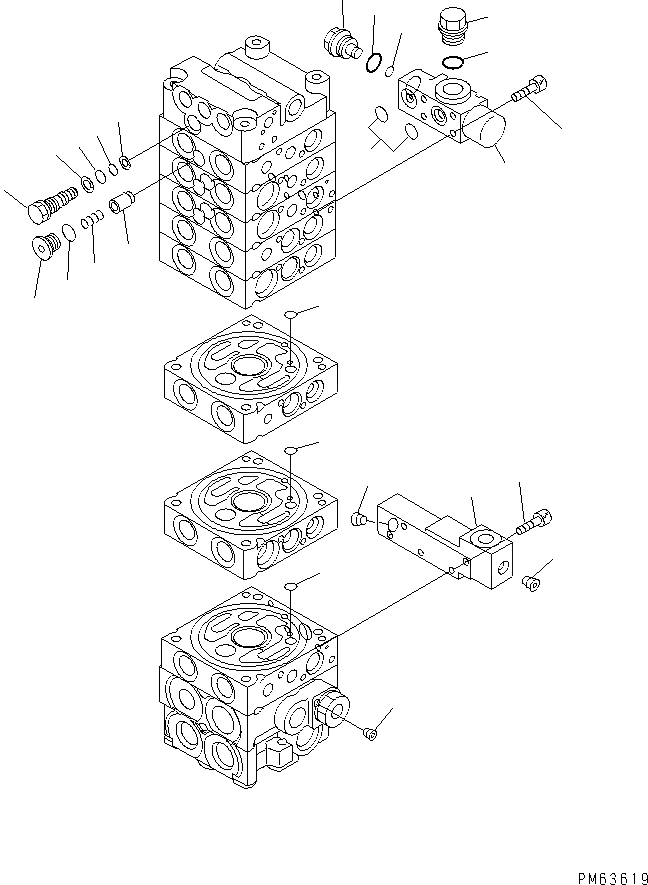 PM63619