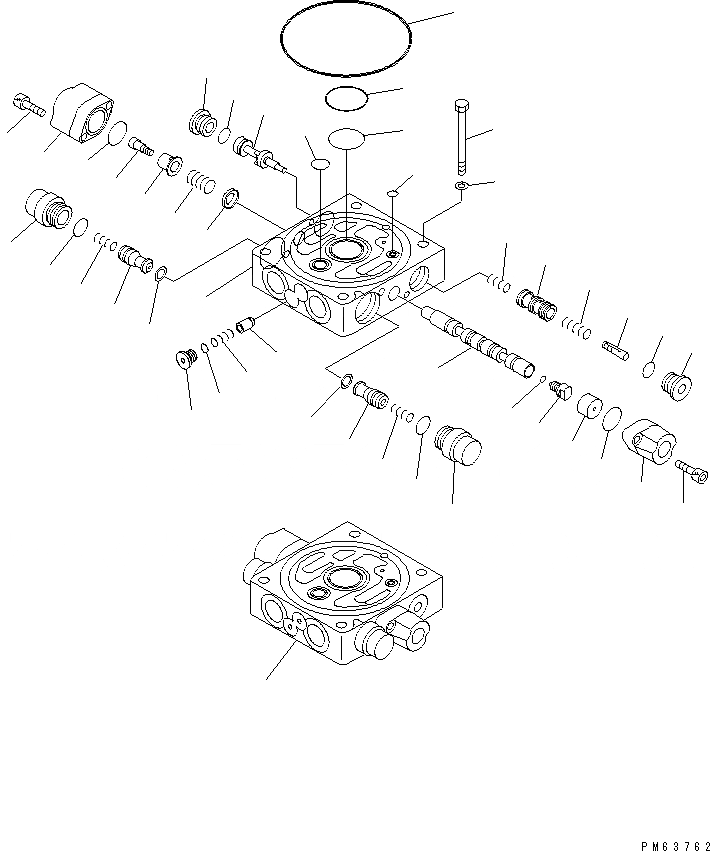 PM63762